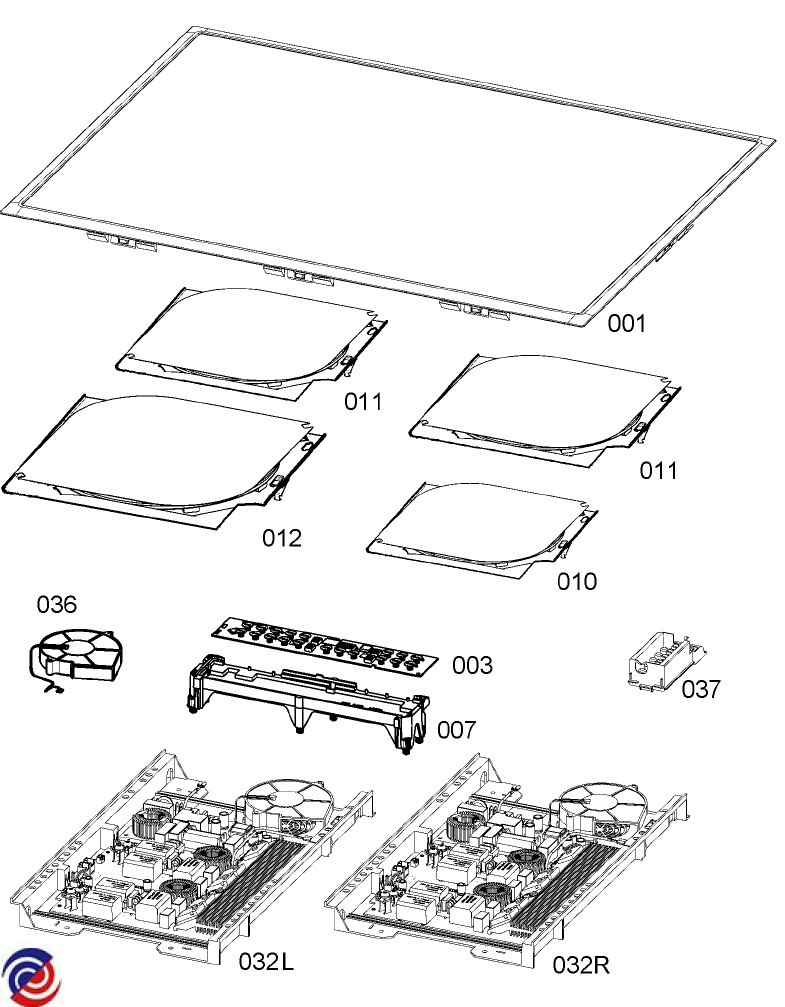 001

011

011

012

010

036

003

037

007

032L

032R